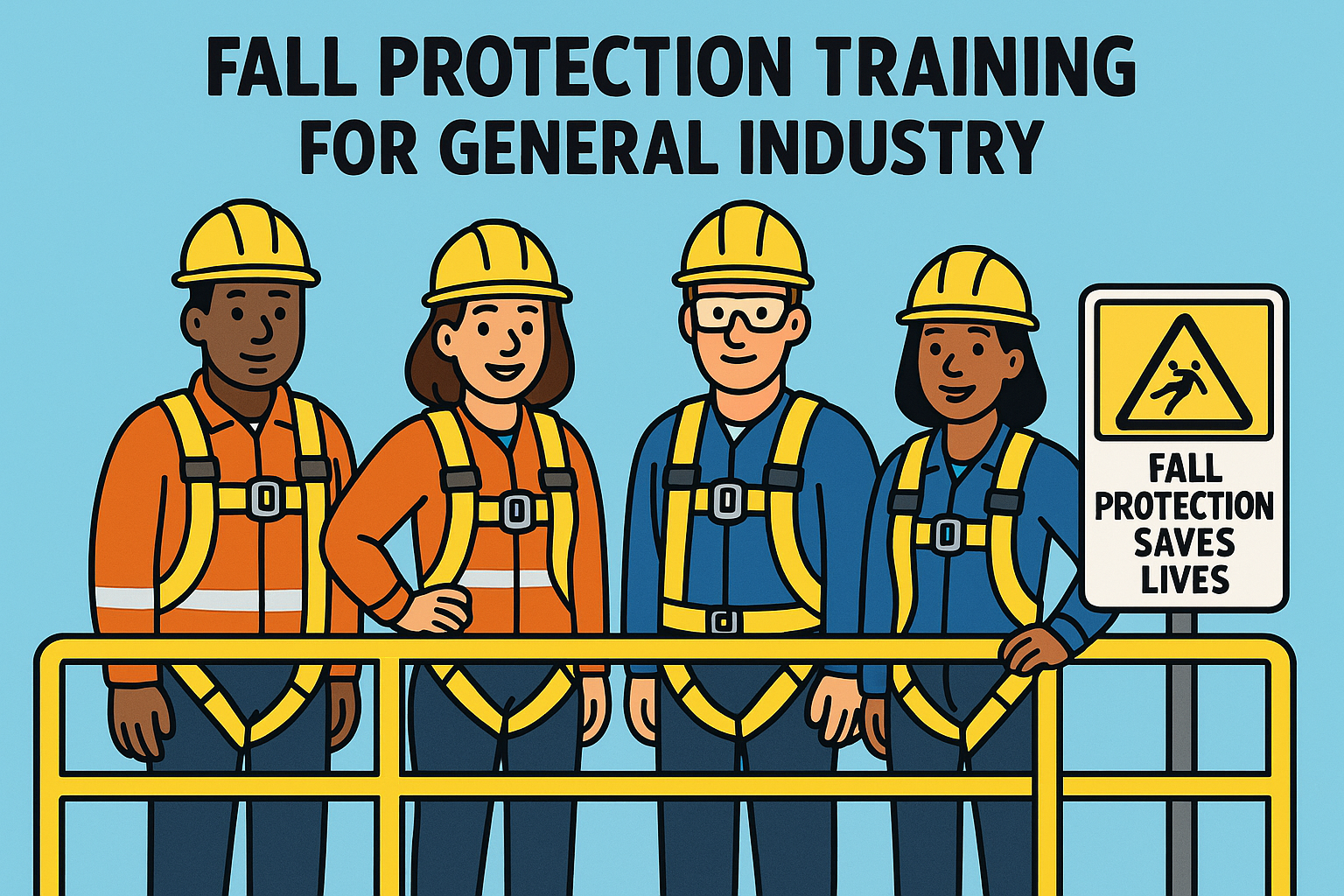 FALL PROTECTION TRAINING FOR GENERAL INDUSTRY

FALL PROTECTION SAVES LIVES